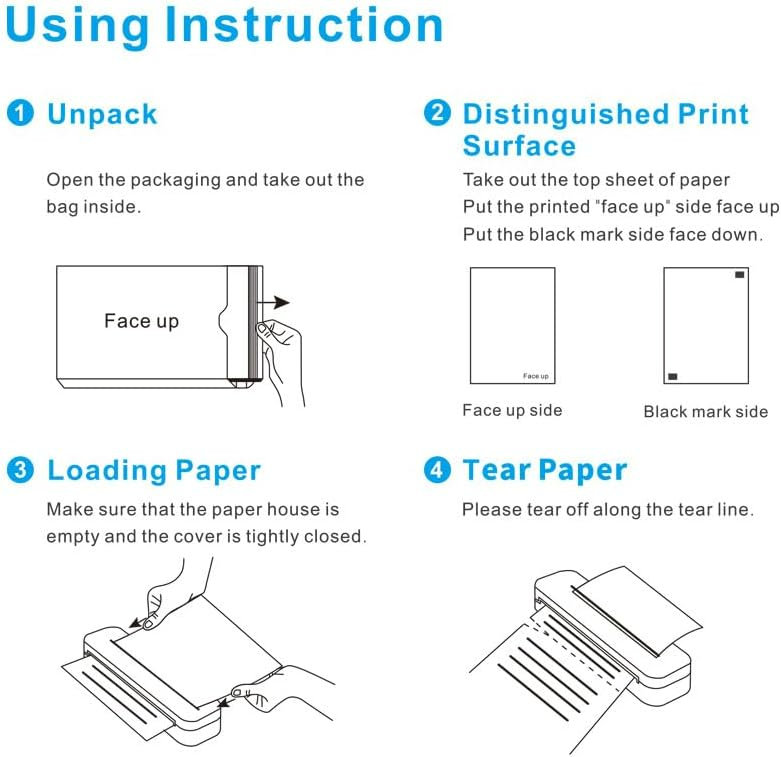 Using Instruction

1 Unpack

Open the packaging and take out the bag inside.

Face up

2 Distinguished Print Surface

Take out the top sheet of paper
Put the printed "face up" side face up
Put the black mark side face down.

Face up

Face up side

Black mark side

3 Loading Paper

Make sure that the paper house is empty and the cover is tightly closed.

4 Tear Paper

Please tear off along the tear line.