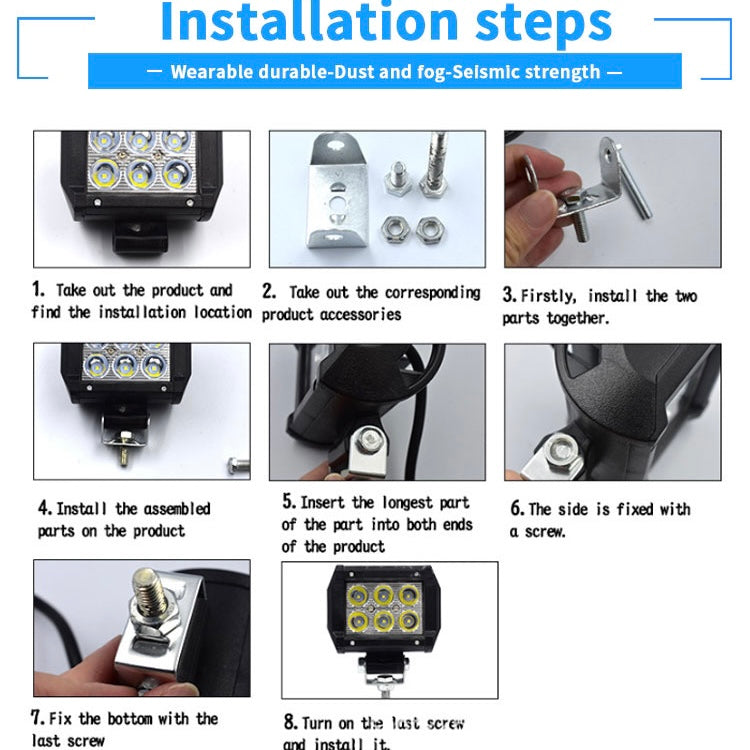 Installation steps

— Wearable durable-Dust and fog-Seismic strength —

1. Take out the product and find the installation location

2. Take out the corresponding product accessories

3. Firstly, install the two parts together.

4. Install the assembled parts on the product

5. Insert the longest part of the part into both ends of the product

6. The side is fixed with a screw.

7. Fix the bottom with the last screw

8. Turn on the last screw and install it.