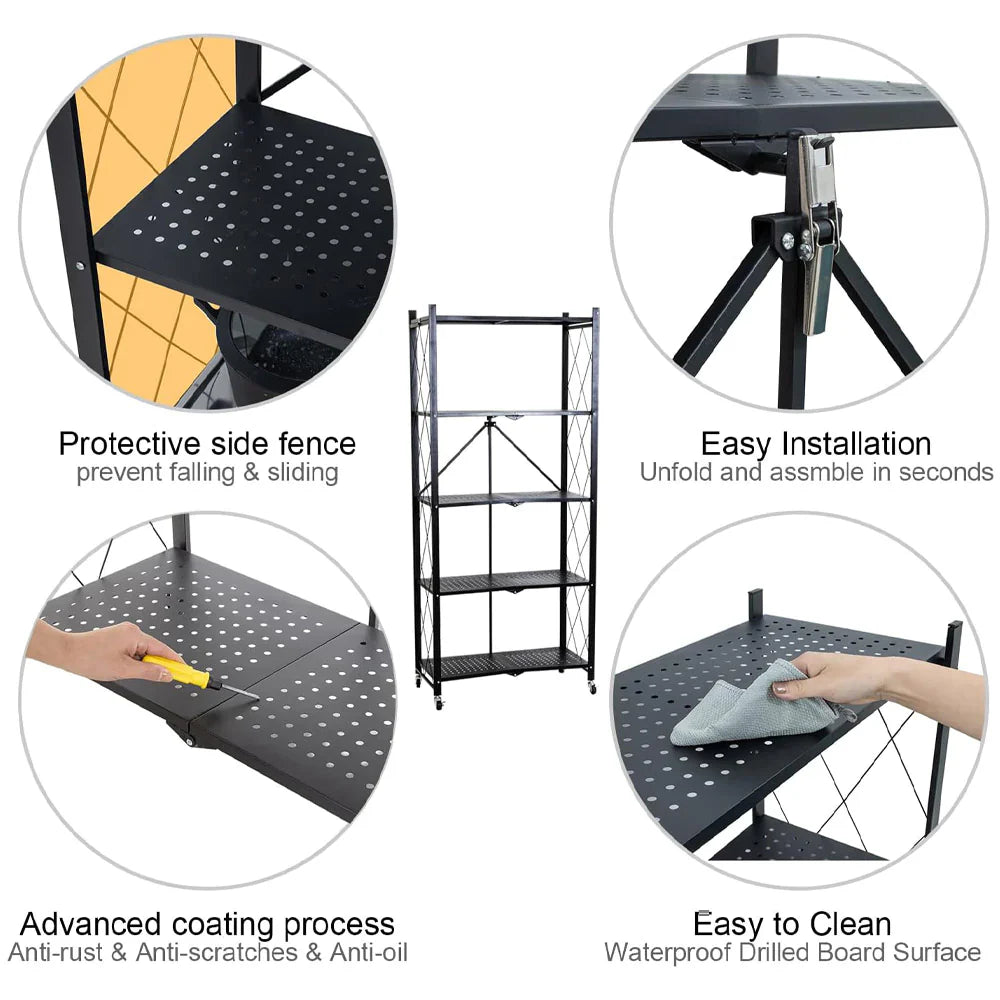 Protective side fence
prevent falling & sliding

Easy Installation
Unfold and assmble in seconds

Advanced coating process
Anti-rust & Anti-scratches & Anti-oil

Easy to Clean
Waterproof Drilled Board Surface