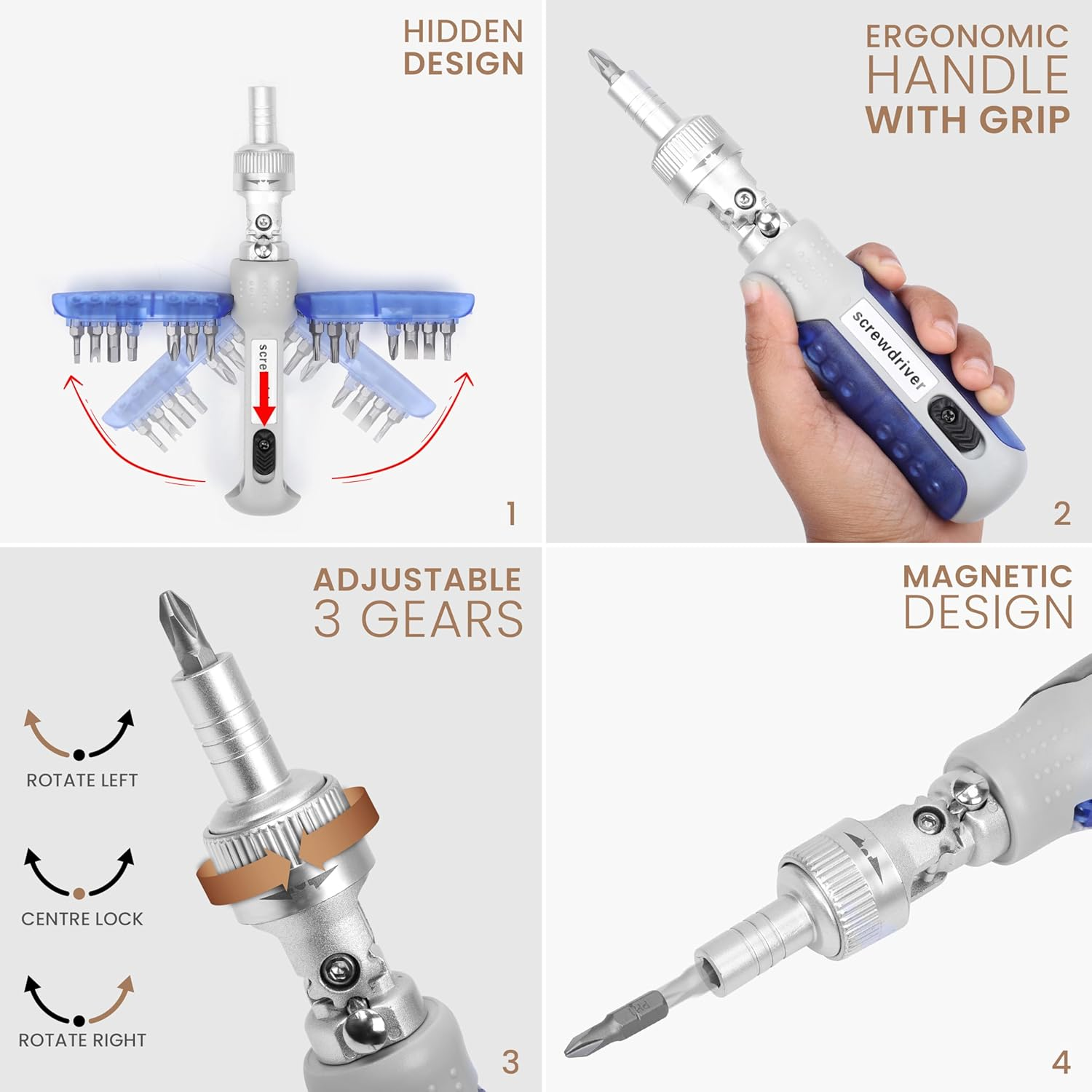 HIDDEN DESIGN

scre

1

ERGONOMIC HANDLE WITH GRIP

screwdriver

2

ADJUSTABLE 3 GEARS

ROTATE LEFT

CENTRE LOCK

ROTATE RIGHT

3

MAGNETIC DESIGN

PH1

4