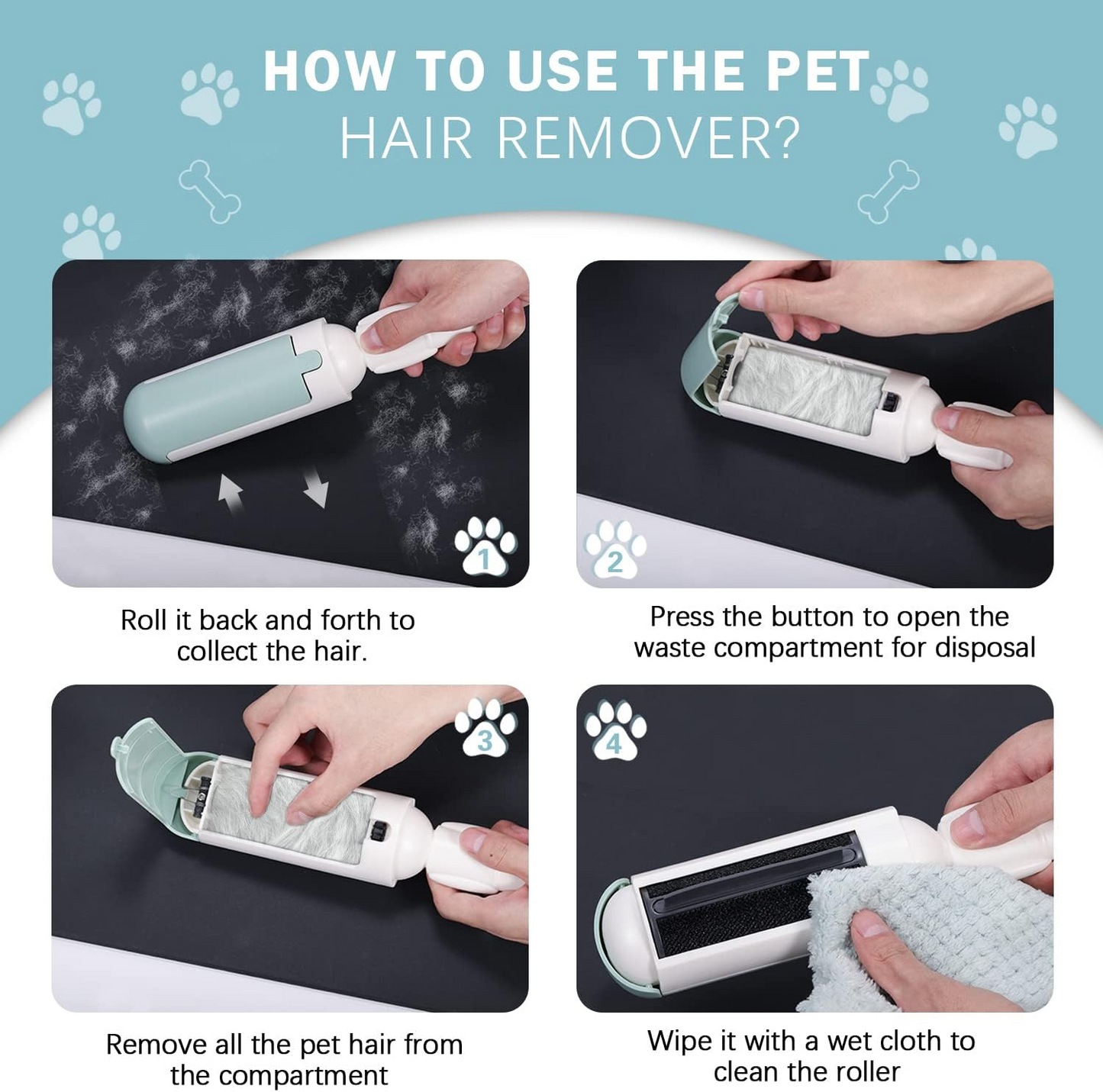 HOW TO USE THE PET HAIR REMOVER?

1

Roll it back and forth to collect the hair.

2

Press the button to open the waste compartment for disposal

3

Remove all the pet hair from the compartment

4

Wipe it with a wet cloth to clean the roller