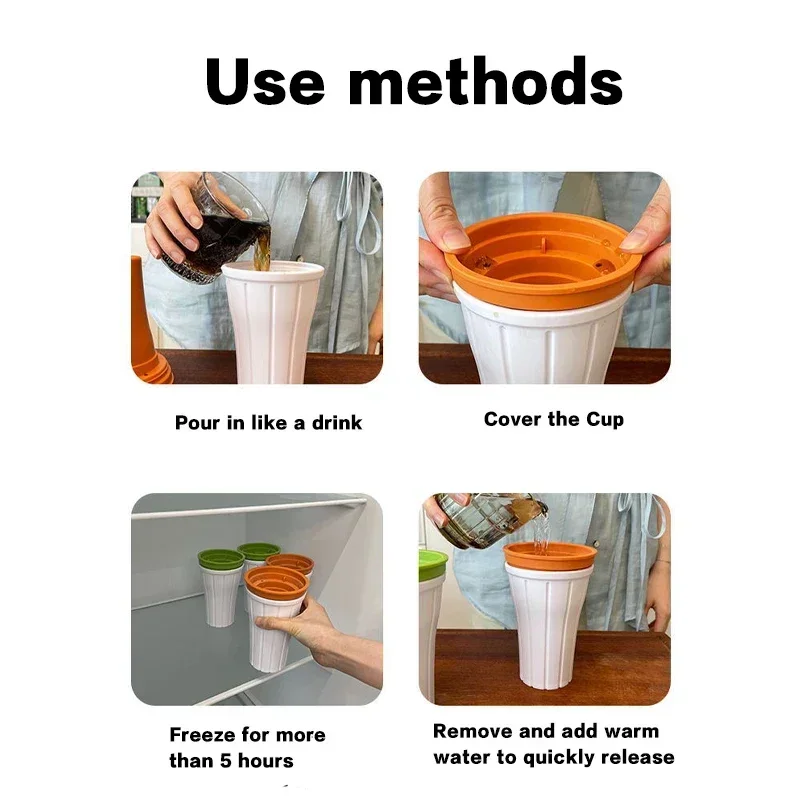 Use methods

Pour in like a drink

Cover the Cup

Freeze for more than 5 hours

Remove and add warm water to quickly release