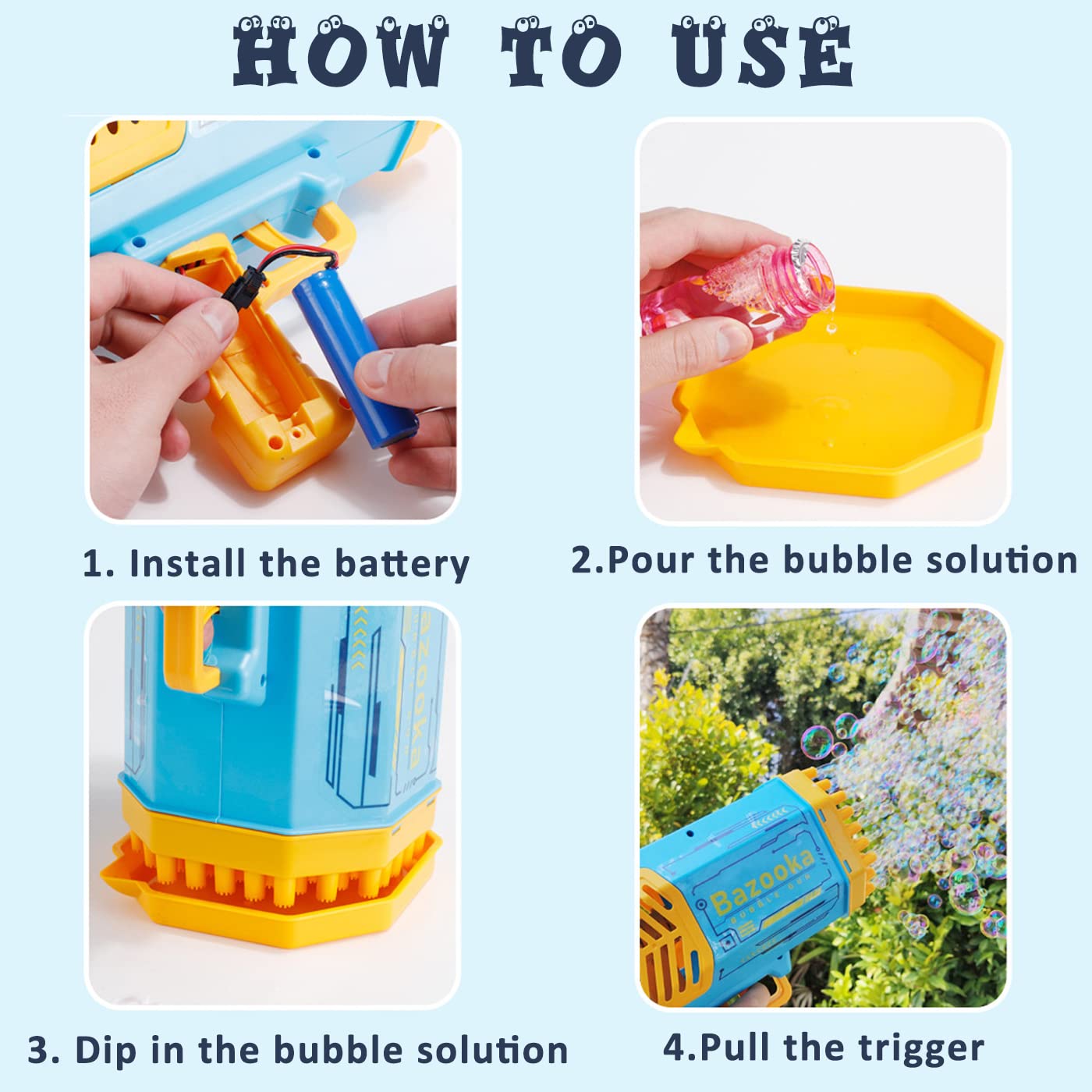 HOW TO USE

1. Install the battery

2.Pour the bubble solution

Bazooka

3. Dip in the bubble solution

Bazooka
BUBBLE GUN

4.Pull the trigger