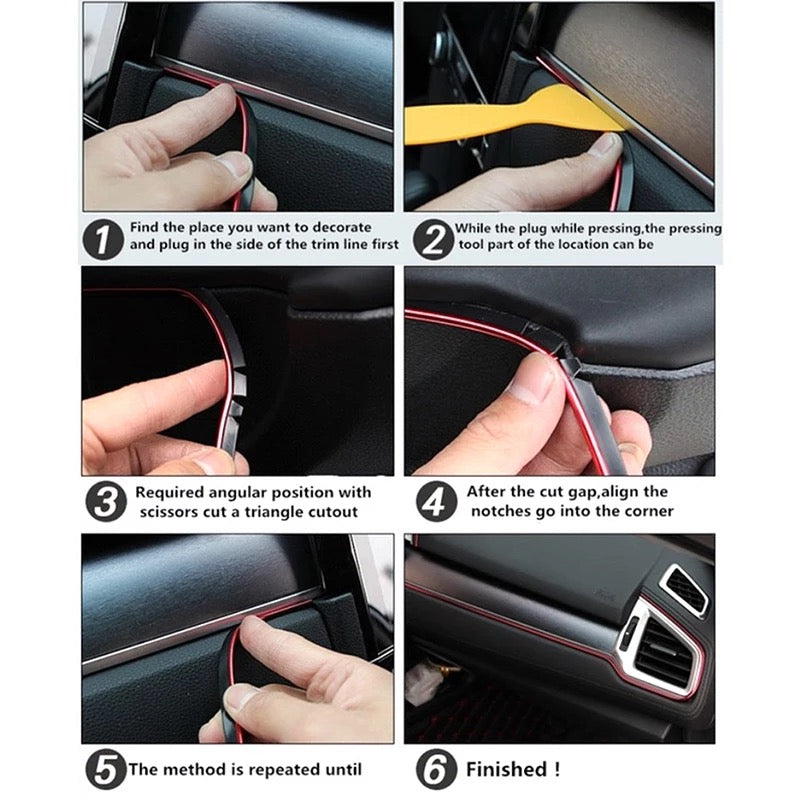 1 Find the place you want to decorate and plug in the side of the trim line first

2 While the plug while pressing,the pressing tool part of the location can be

3 Required angular position with scissors cut a triangle cutout

4 After the cut gap,align the notches go into the corner

5 The method is repeated until

6 Finished !