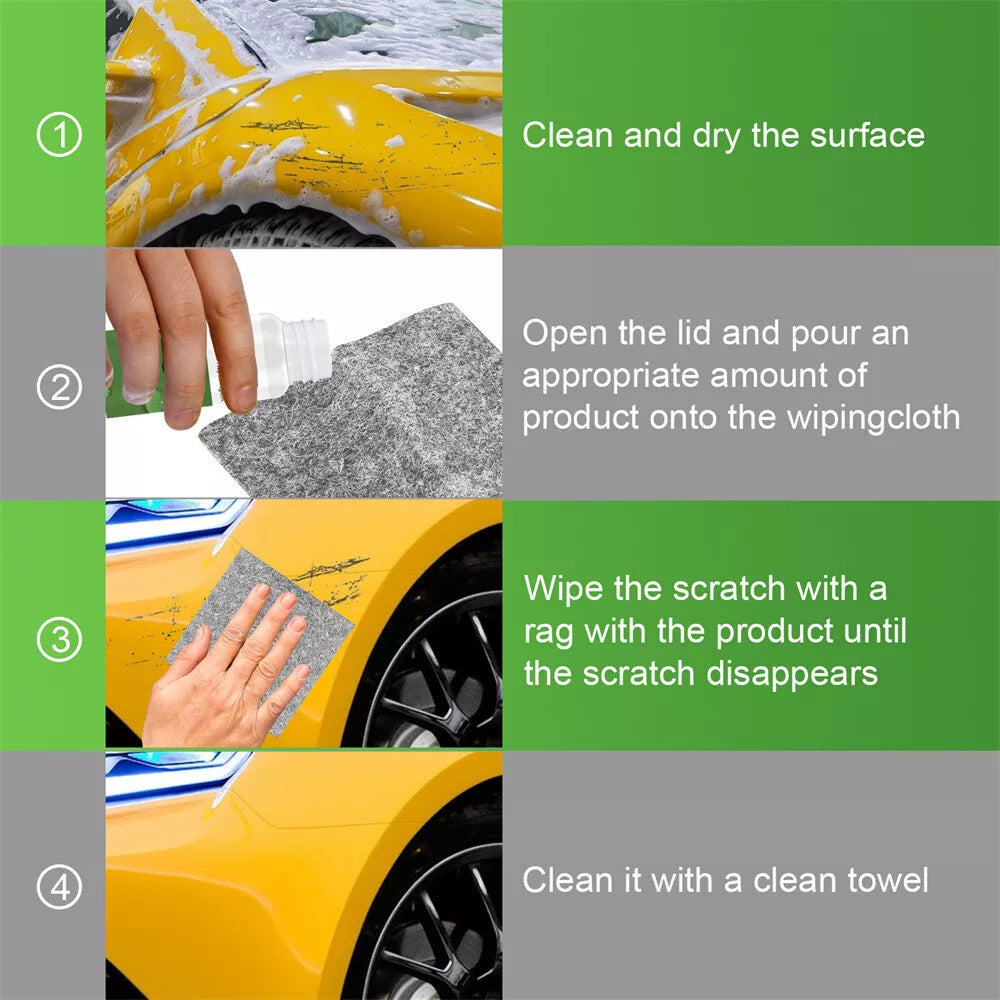 ①

Clean and dry the surface

②

Open the lid and pour an appropriate amount of product onto the wipingcloth

③

Wipe the scratch with a rag with the product until the scratch disappears

④

Clean it with a clean towel